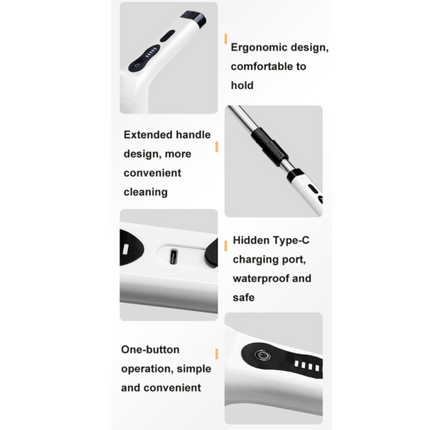 Ergonomic design, comfortable to hold

Extended handle design, more convenient cleaning

Hidden Type-C charging port, waterproof and safe

One-button operation, simple and convenient