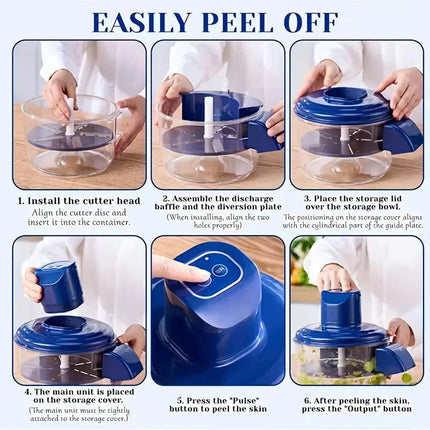 EASILY PEEL OFF

1. Install the cutter head
Align the cutter disc and insert it into the container.

2. Assemble the discharge baffle and the diversion plate
(When installing, align the two holes properly)

3. Place the storage lid over the storage bowl.
The positioning on the storage cover aligns with the cylindrical part of the guide plate.

4. The main unit is placed on the storage cover.
(The main unit must be tightly attached to the storage cover.)

5. Press the "Pulse" button to peel the skin

6. After peeling the skin, press the "Output" button