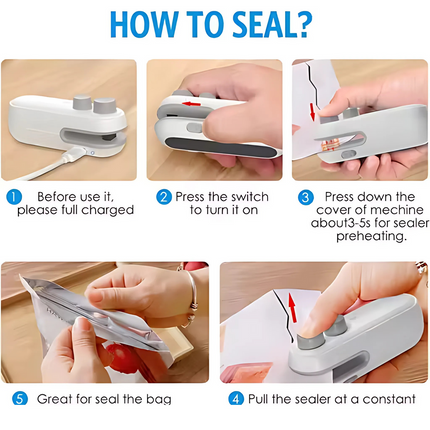 HOW TO SEAL?

1 Before use it, please full charged

2 Press the switch to turn it on

3 Press down the cover of mechine about3-5s for sealer preheating.

5 Great for seal the bag

4 Pull the sealer at a constant