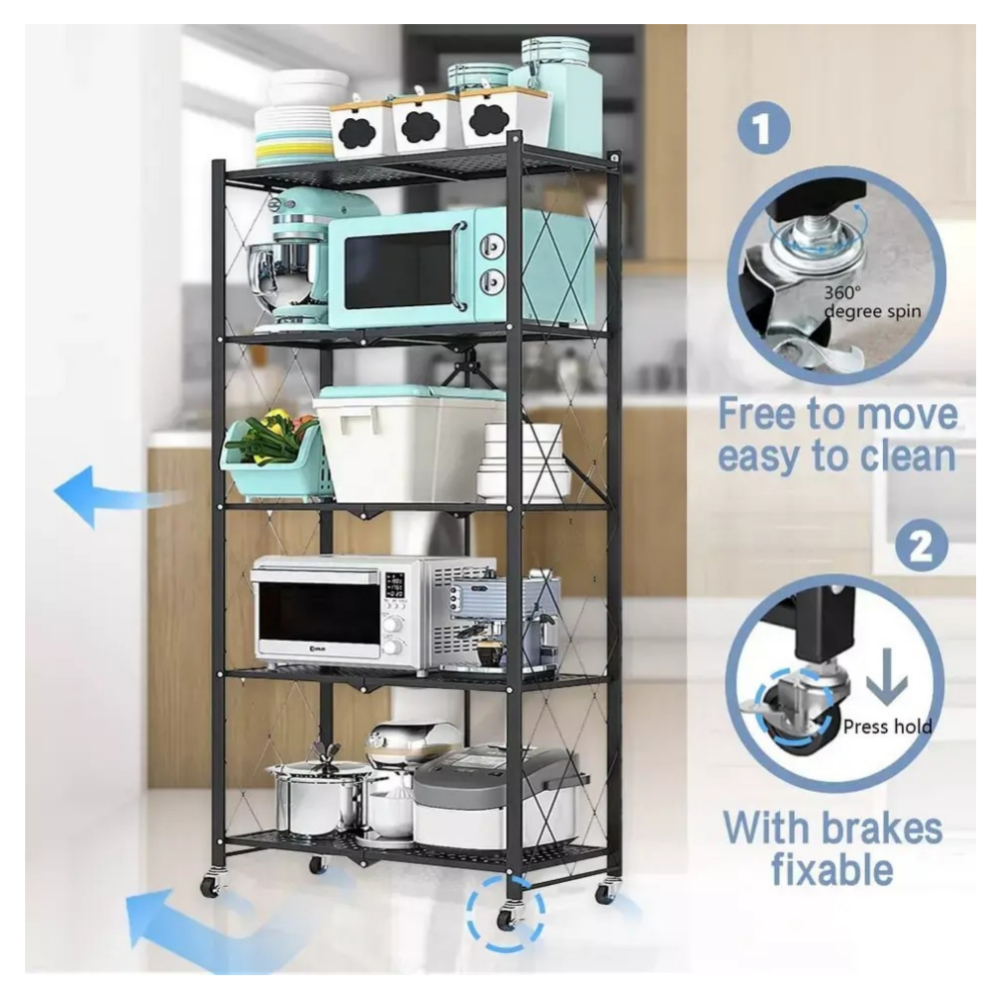 1

360° degree spin

Free to move easy to clean

2

Press hold

With brakes fixable