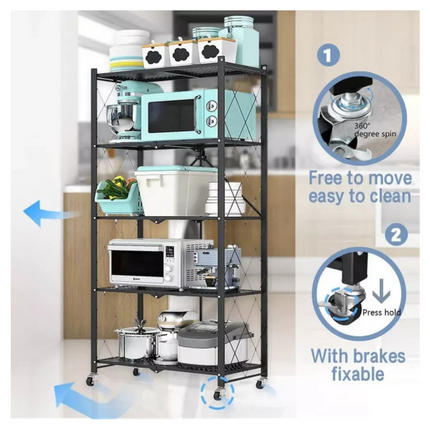 1

360°
degree spin

Free to move
easy to clean

2

Press hold

With brakes
fixable