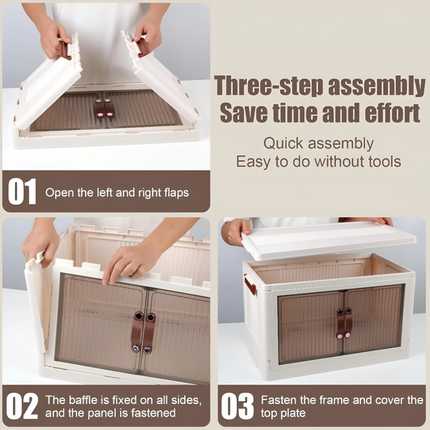 Three-step assembly
Save time and effort

Quick assembly
Easy to do without tools

01 Open the left and right flaps

02 The baffle is fixed on all sides, and the panel is fastened

03 Fasten the frame and cover the top plate