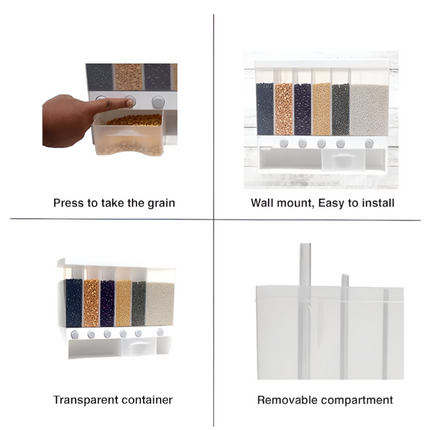 Press to take the grain

Wall mount, Easy to install

Transparent container

Removable compartment